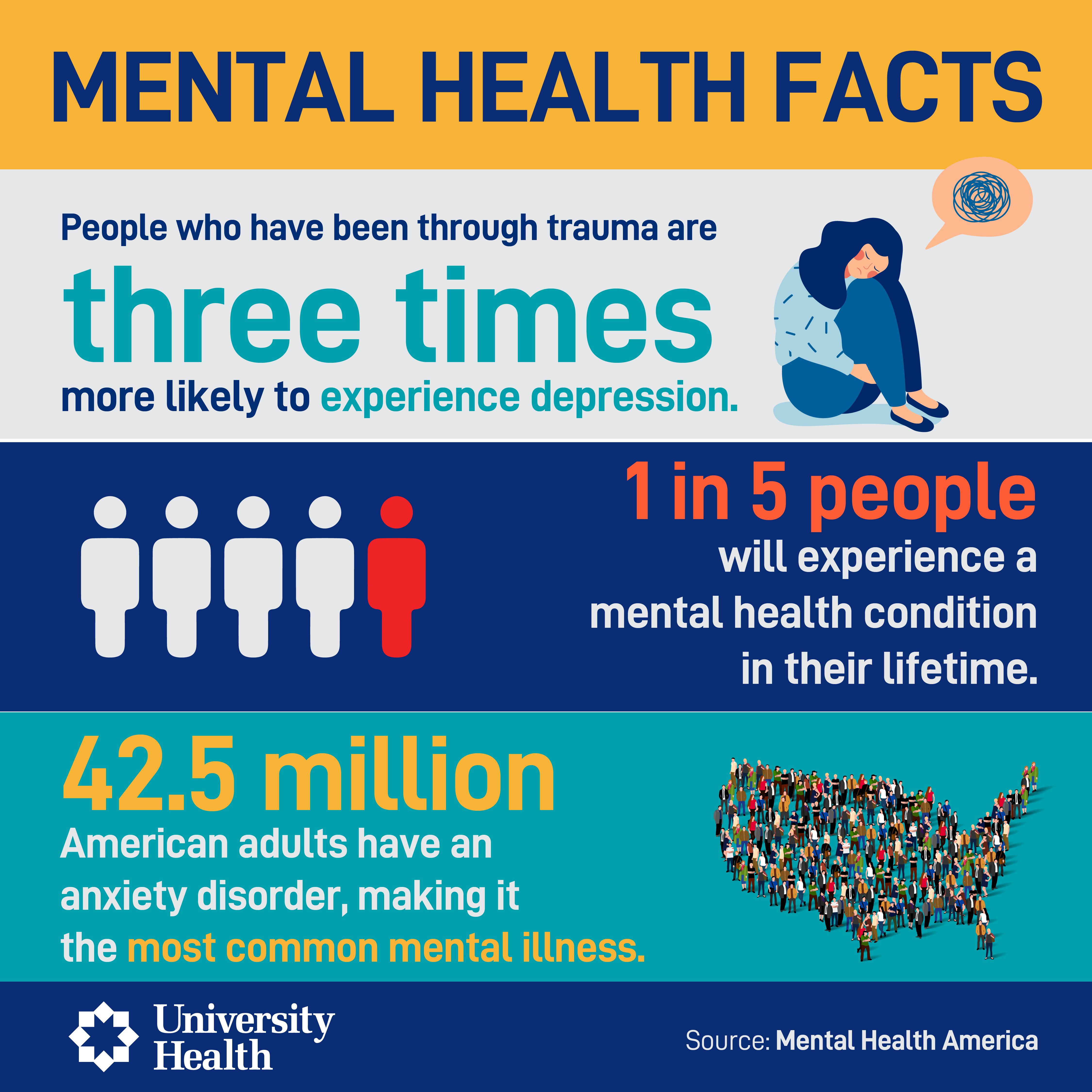 MENTAL HEALTH FACTS

People who have been through trauma are three times more likely to experience depression.

1 in 5 people will experience a mental health condition in their lifetime.

42.5 million American adults have an anxiety disorder, making it the most common mental illness.

University Health

Source: Mental Health America