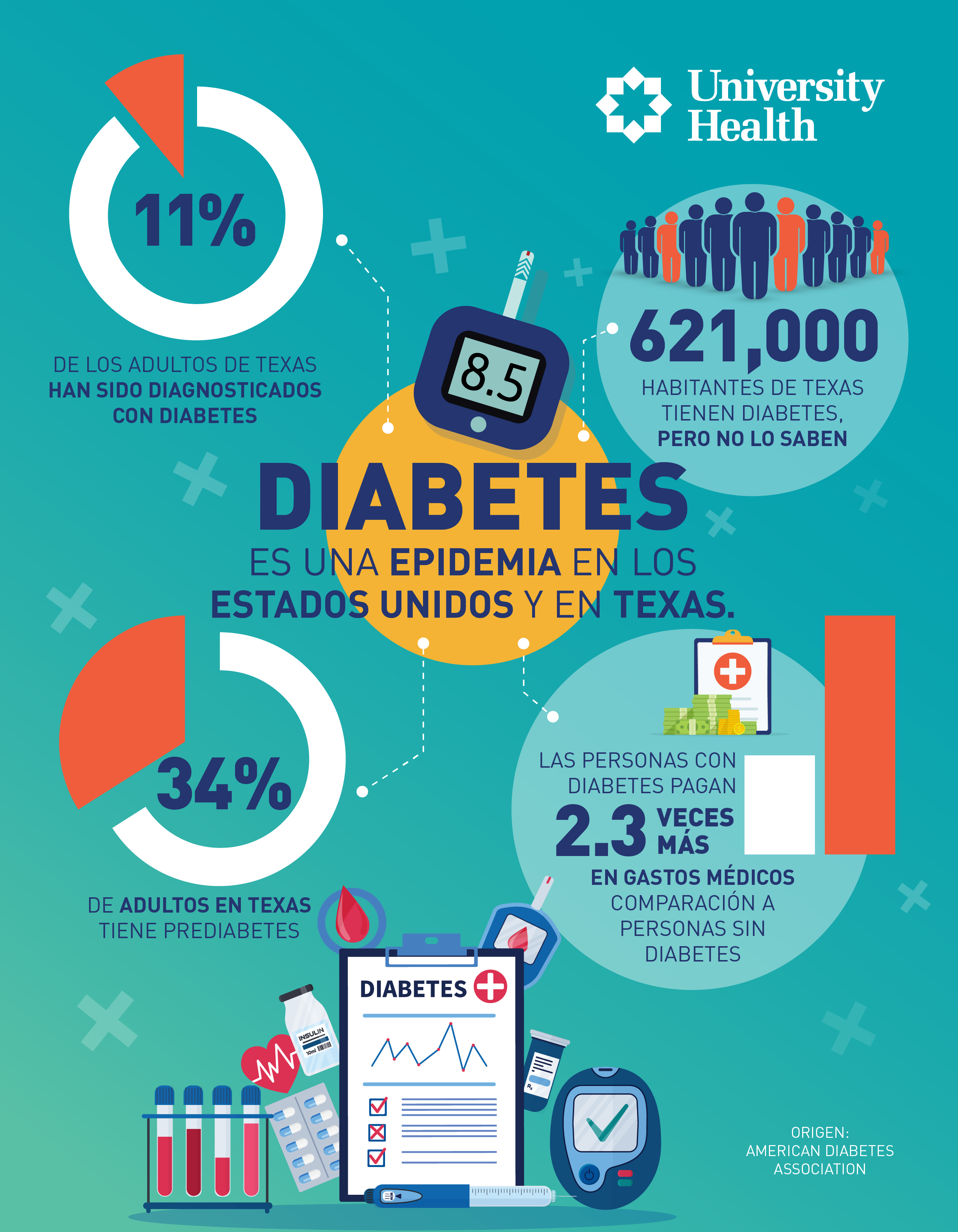 University Health

11%

DE LOS ADULTOS DE TEXAS HAN SIDO DIAGNOSTICADOS CON DIABETES

8.5

621,000

HABITANTES DE TEXAS TIENEN DIABETES, PERO NO LO SABEN

DIABETES

ES UNA EPIDEMIA EN LOS ESTADOS UNIDOS Y EN TEXAS.

34%

DE ADULTOS EN TEXAS TIENE PREDIABETES

LAS PERSONAS CON DIABETES PAGAN

2.3 VECES MÁS

EN GASTOS MÉDICOS COMPARACIÓN A PERSONAS SIN DIABETES

DIABETES

INSULIN 10ml

Rx

ORIGEN: AMERICAN DIABETES ASSOCIATION