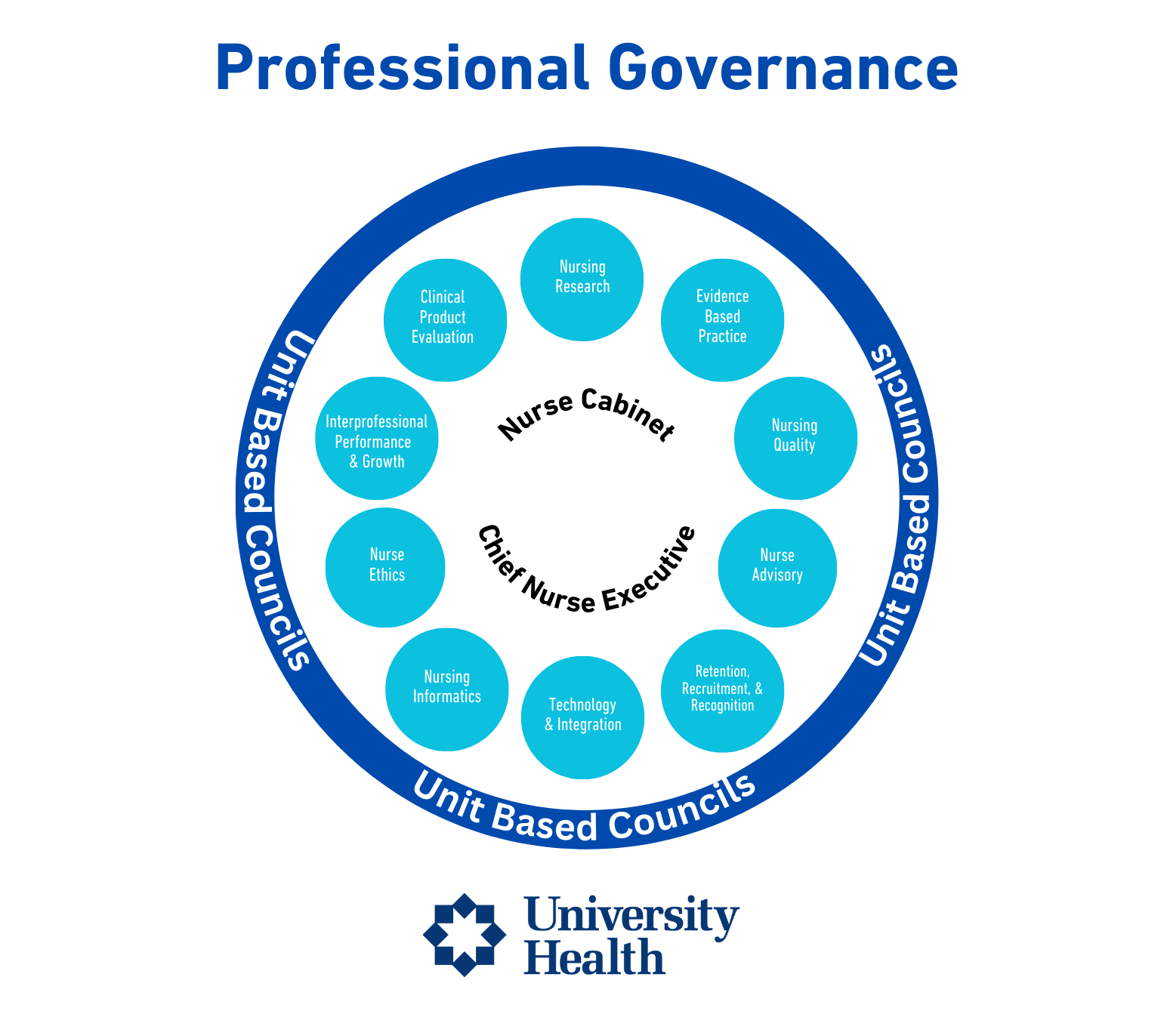 Professional Governance

Unit Based Councils

Unit Based Councils

Unit Based Councils

Nursing Research

Evidence Based Practice

Nursing Quality

Nurse Advisory

Retention, Recruitment, & Recognition

Technology & Integration

Nursing Informatics

Nurse Ethics

Interprofessional Performance & Growth

Clinical Product Evaluation

Nurse Cabinet

Chief Nurse Executive

University Health