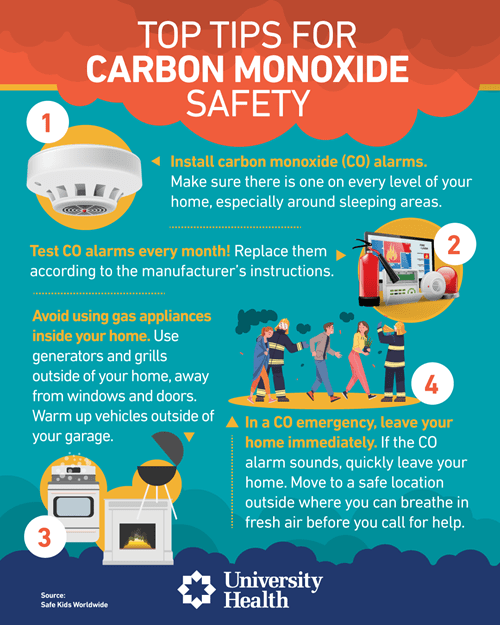 TOP TIPS FOR
CARBON MONOXIDE
SAFETY

1

Install carbon monoxide (CO) alarms. Make sure there is one on every level of your home, especially around sleeping areas.

2

Test CO alarms every month! Replace them according to the manufacturer's instructions.

Avoid using gas appliances inside your home. Use generators and grills outside of your home, away from windows and doors. Warm up vehicles outside of your garage.

3

4

In a CO emergency, leave your home immediately. If the CO alarm sounds, quickly leave your home. Move to a safe location outside where you can breathe in fresh air before you call for help.

Source:
Safe Kids Worldwide

University
Health