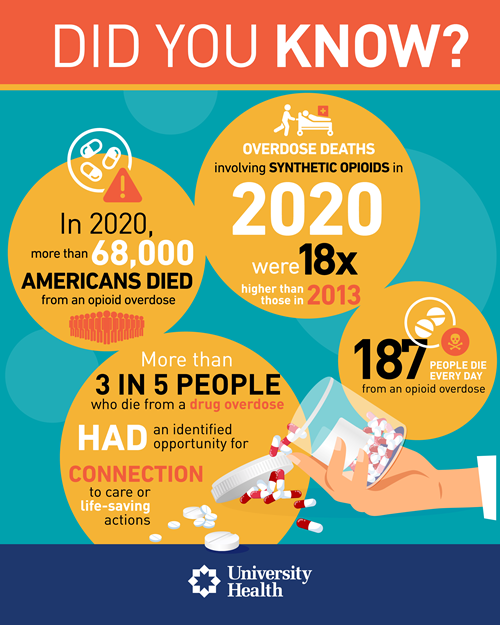 DID YOU KNOW?

In 2020, more than 68,000 AMERICANS DIED from an opioid overdose

OVERDOSE DEATHS involving SYNTHETIC OPIOIDS in 2020 were 18x higher than those in 2013

187 PEOPLE DIE EVERY DAY from an opioid overdose

More than 3 IN 5 PEOPLE who die from a drug overdose HAD an identified opportunity for CONNECTION to care or life-saving actions

University Health