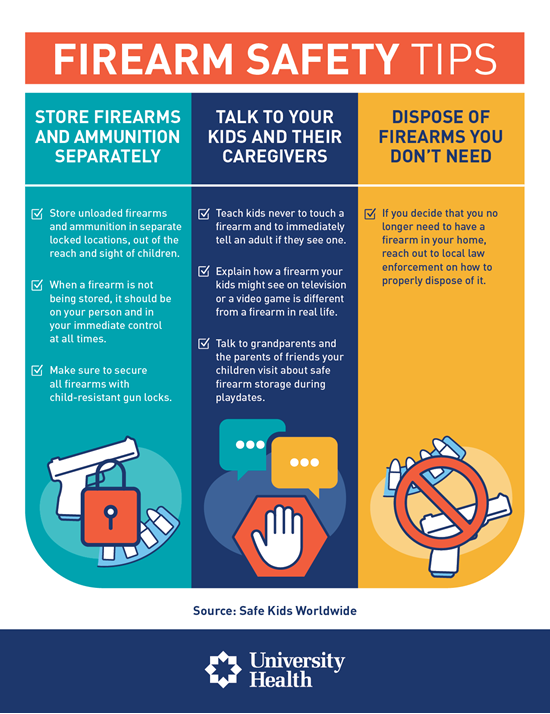 FIREARM SAFETY TIPS

STORE FIREARMS AND AMMUNITION SEPARATELY

Store unloaded firearms and ammunition in separate locked locations, out of the reach and sight of children.

When a firearm is not being stored, it should be on your person and in your immediate control at all times.

Make sure to secure all firearms with child-resistant gun locks.

TALK TO YOUR KIDS AND THEIR CAREGIVERS

Teach kids never to touch a firearm and to immediately tell an adult if they see one.

Explain how a firearm your kids might see on television or a video game is different from a firearm in real life.

Talk to grandparents and the parents of friends your children visit about safe firearm storage during playdates.

DISPOSE OF FIREARMS YOU DON'T NEED

If you decide that you no longer need to have a firearm in your home, reach out to local law enforcement on how to properly dispose of it.

Source: Safe Kids Worldwide

University Health