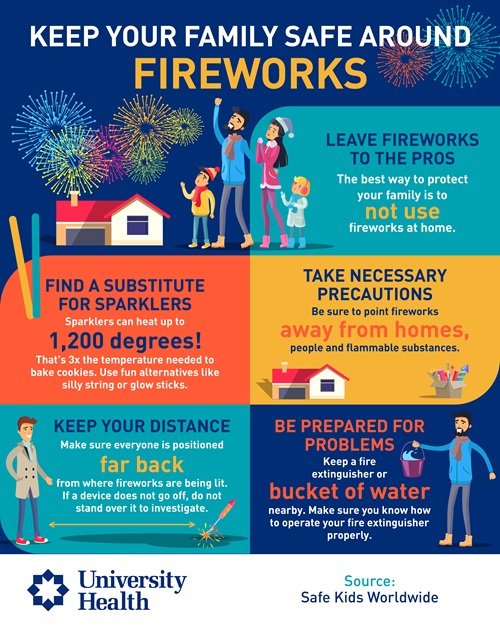 KEEP YOUR FAMILY SAFE AROUND
FIREWORKS

LEAVE FIREWORKS TO THE PROS
The best way to protect your family is to
not use
fireworks at home.

FIND A SUBSTITUTE FOR SPARKLERS
Sparklers can heat up to
1,200 degrees!
That's 3x the temperature needed to bake cookies. Use fun alternatives like silly string or glow sticks.

TAKE NECESSARY PRECAUTIONS
Be sure to point fireworks
away from homes,
people and flammable substances.

KEEP YOUR DISTANCE
Make sure everyone is positioned
far back
from where fireworks are being lit. If a device does not go off, do not stand over it to investigate.

BE PREPARED FOR PROBLEMS
Keep a fire extinguisher or
bucket of water
nearby. Make sure you know how to operate your fire extinguisher properly.

University Health

Source:
Safe Kids Worldwide